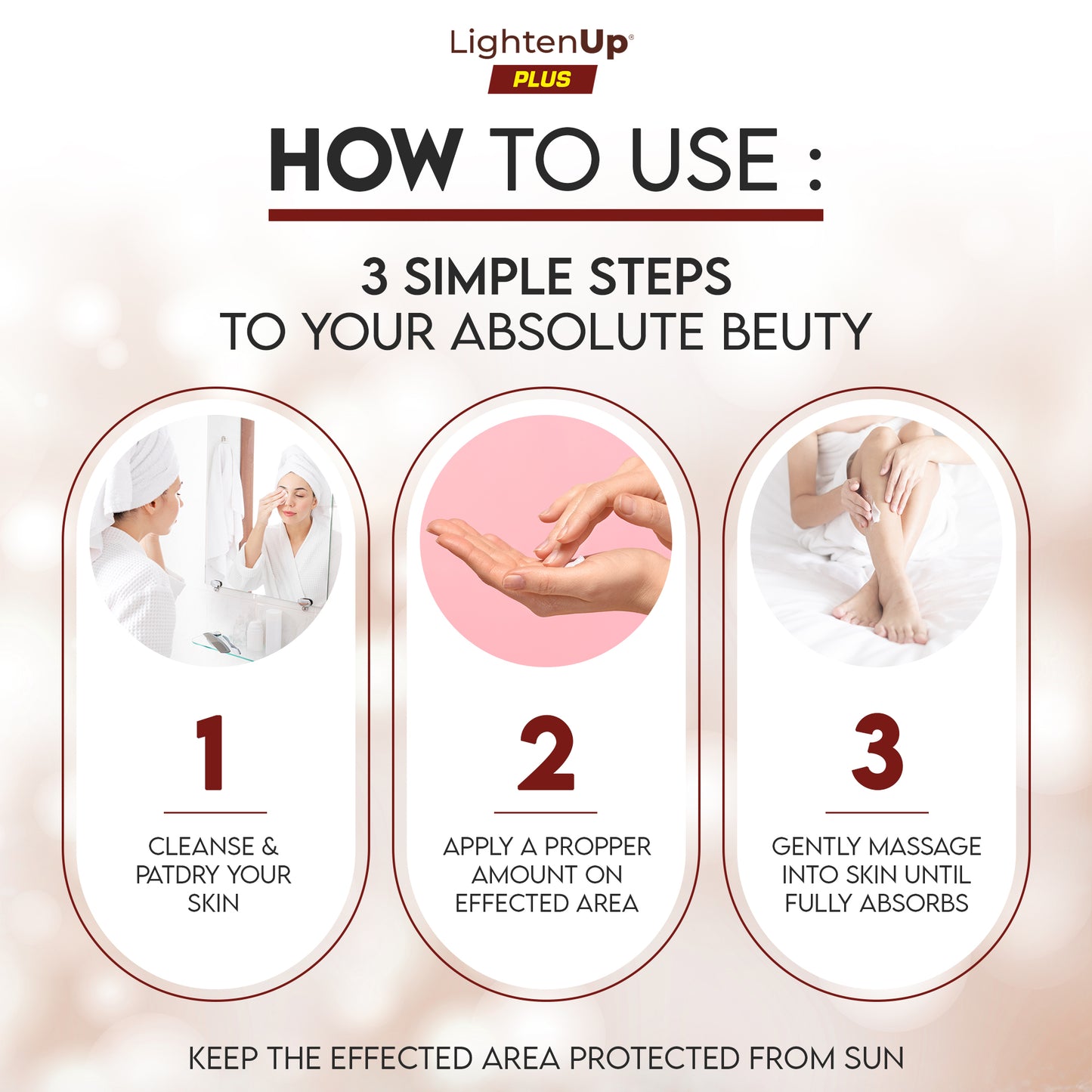 LightenUp®
PLUS

HOW TO USE :

3 SIMPLE STEPS
TO YOUR ABSOLUTE BEUTY

1
CLEANSE & PATDRY YOUR SKIN

2
APPLY A PROPPER AMOUNT ON EFFECTED AREA

3
GENTLY MASSAGE INTO SKIN UNTIL FULLY ABSORBS

KEEP THE EFFECTED AREA PROTECTED FROM SUN