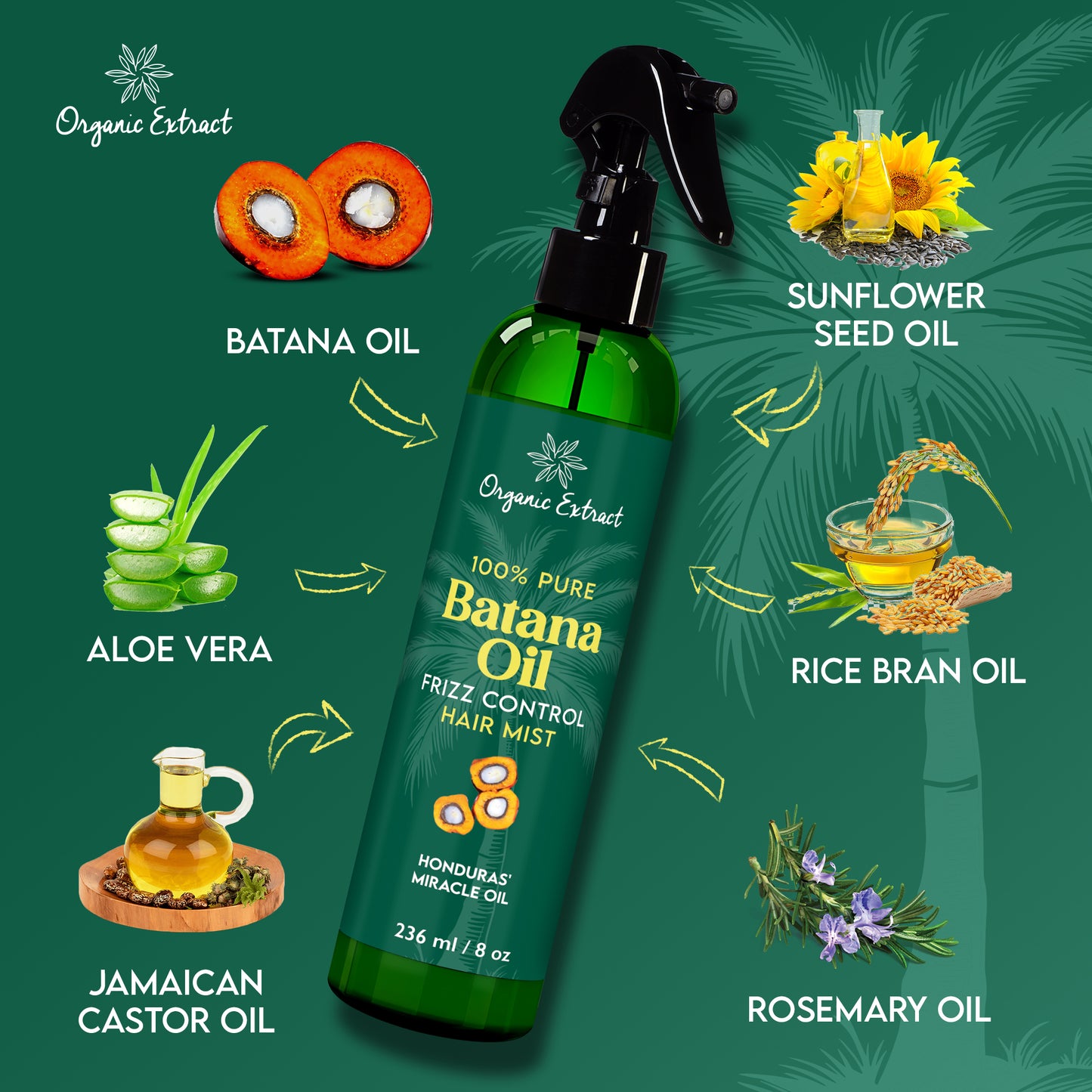 Organic Extract

BATANA OIL

ALOE VERA

JAMAICAN CASTOR OIL

Organic Extract

100% PURE

Batana Oil

FRIZZ CONTROL HAIR MIST

HONDURAS' MIRACLE OIL

236 ml / 8 oz

SUNFLOWER SEED OIL

RICE BRAN OIL

ROSEMARY OIL