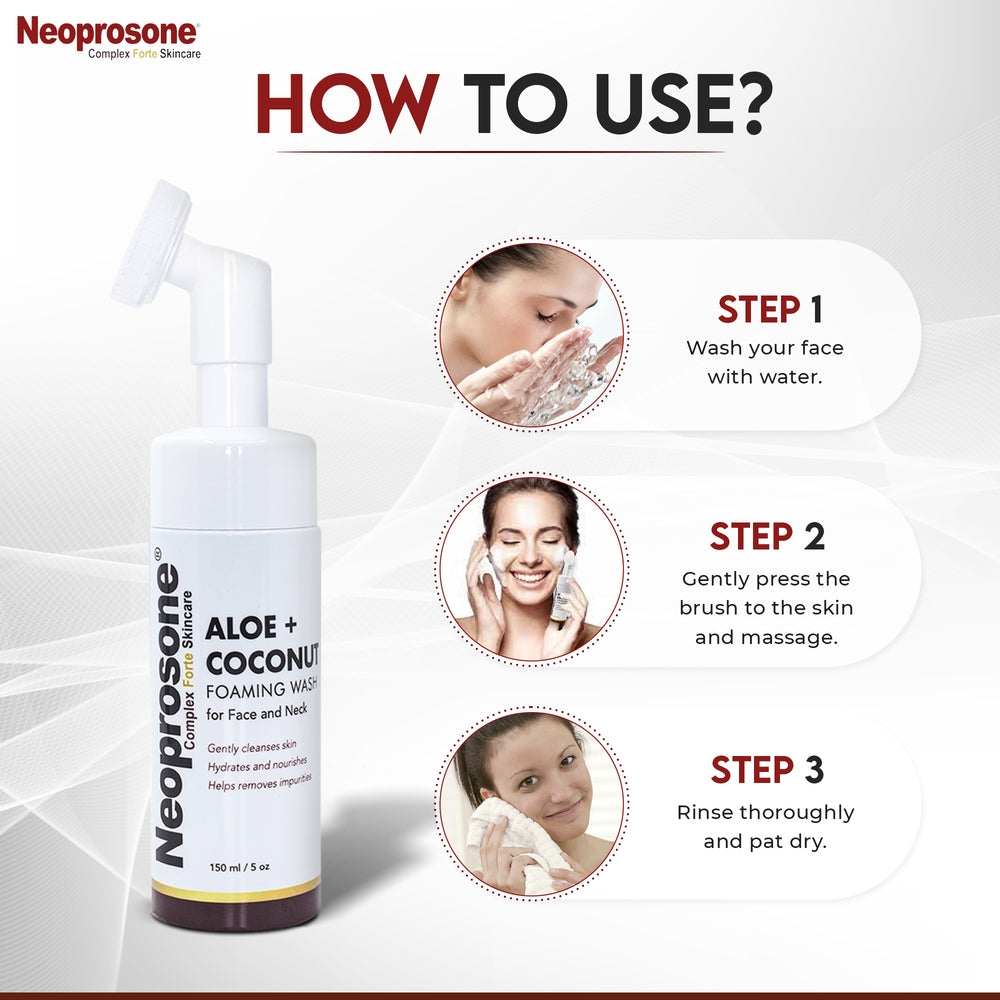 Neoprosone®
Complex Forte Skincare

HOW TO USE?

Neoprosone®
Complex Forte Skincare
ALOE +
COCONUT
FOAMING WASH
for Face and Neck
Gently cleanses skin
Hydrates and nourishes
Helps removes impurities
150 ml / 5 oz

STEP 1
Wash your face with water.

STEP 2
Gently press the brush to the skin and massage.

STEP 3
Rinse thoroughly and pat dry.